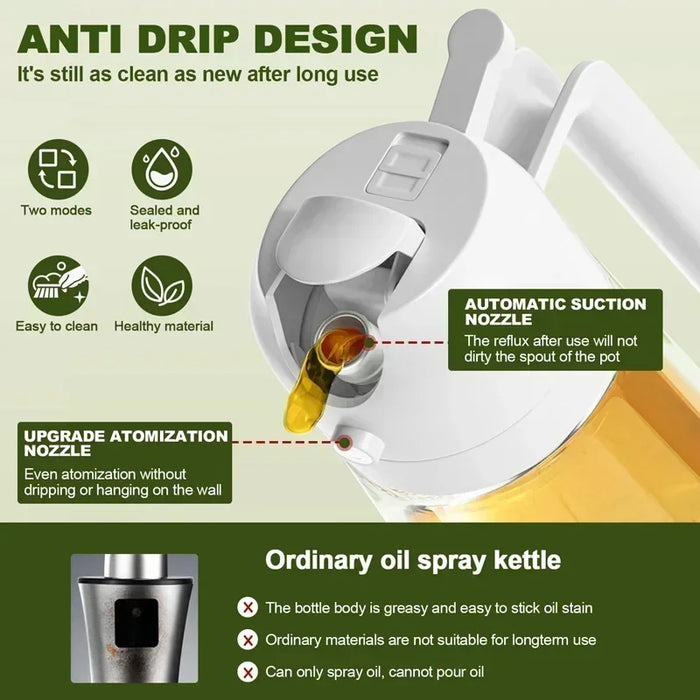 ANTI DRIP DESIGN
It's still as clean as new after long use

Two modes

Sealed and leak-proof

Easy to clean

Healthy material

AUTOMATIC SUCTION NOZZLE
The reflux after use will not dirty the spout of the pot

UPGRADE ATOMIZATION NOZZLE
Even atomization without dripping or hanging on the wall

Ordinary oil spray kettle

The bottle body is greasy and easy to stick oil stain

Ordinary materials are not suitable for longterm use

Can only spray oil, cannot pour oil